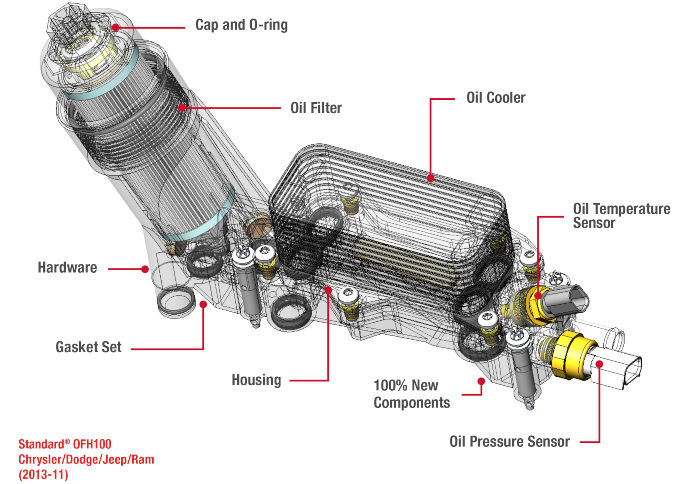 Cap and O-ring

Oil Filter

Oil Cooler

Oil Temperature Sensor

Hardware

Gasket Set

Housing

100% New Components

Oil Pressure Sensor

Standard® OFH100
Chrysler/Dodge/Jeep/Ram
(2013-11)