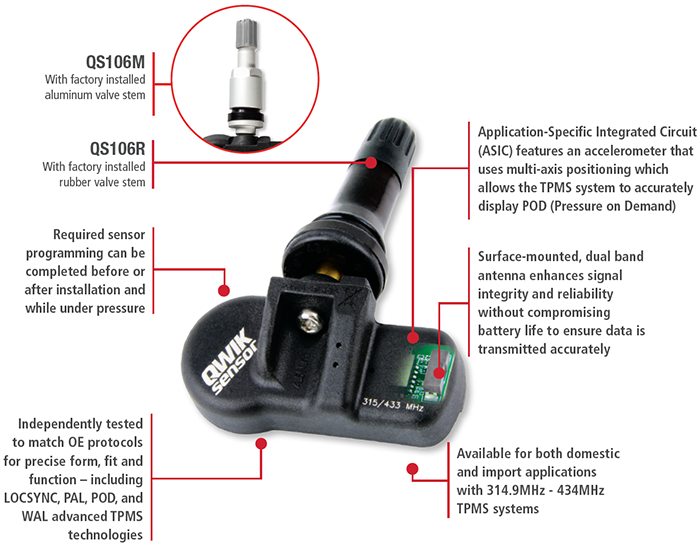 QS106M
With factory installed aluminum valve stem

QS106R
With factory installed rubber valve stem

Required sensor programming can be completed before or after installation and while under pressure

Independently tested to match OE protocols for precise form, fit and function – including LOCSYNC, PAL, POD, and WAL advanced TPMS technologies

Application-Specific Integrated Circuit (ASIC) features an accelerometer that uses multi-axis positioning which allows the TPMS system to accurately display POD (Pressure on Demand)

Surface-mounted, dual band antenna enhances signal integrity and reliability without compromising battery life to ensure data is transmitted accurately

Available for both domestic and import applications with 314.9MHz - 434MHz TPMS systems

QWIK sensor

315/433 MHz