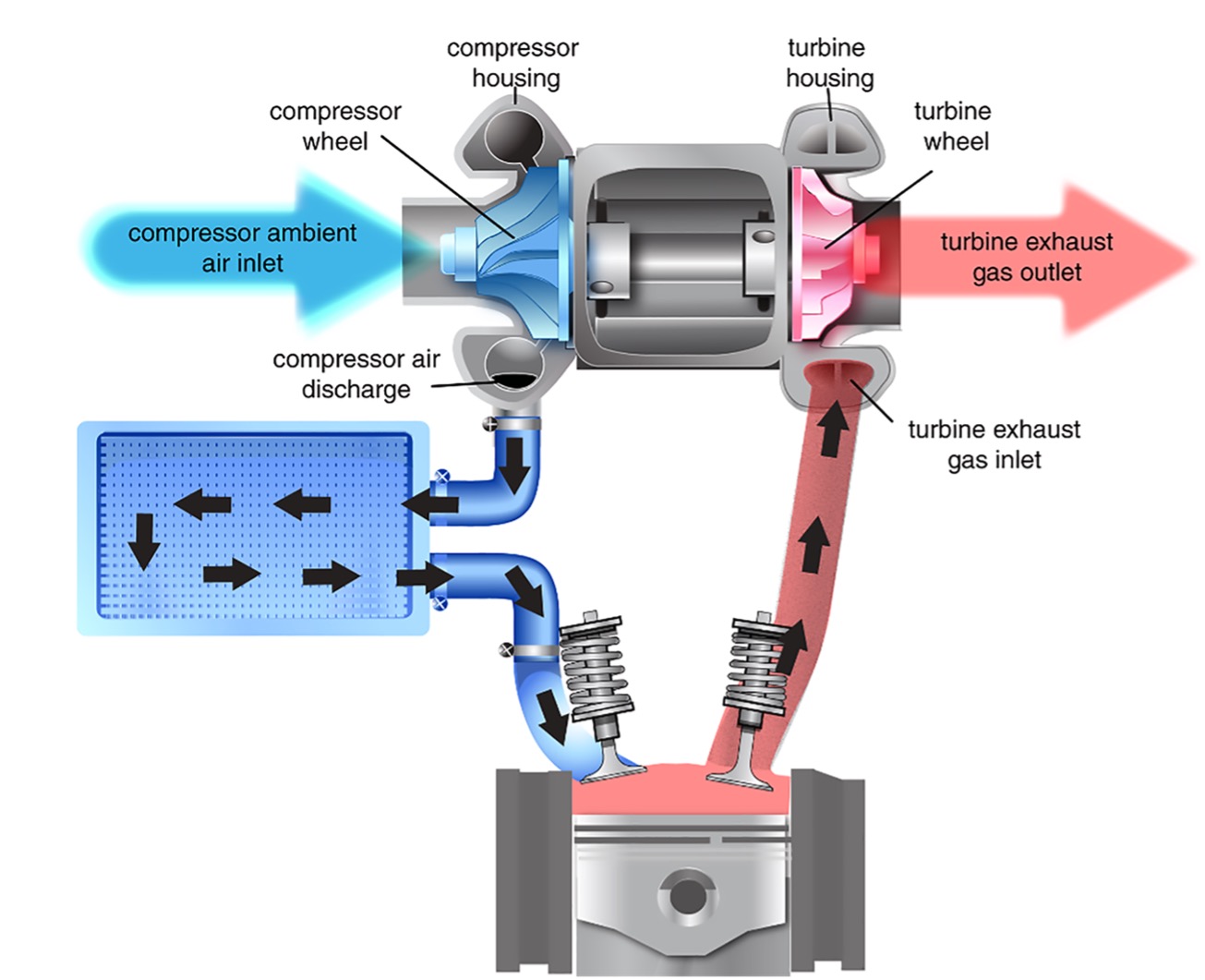 compressor housing

turbine housing

compressor wheel

turbine wheel

compressor ambient air inlet

turbine exhaust gas outlet

compressor air discharge

turbine exhaust gas inlet