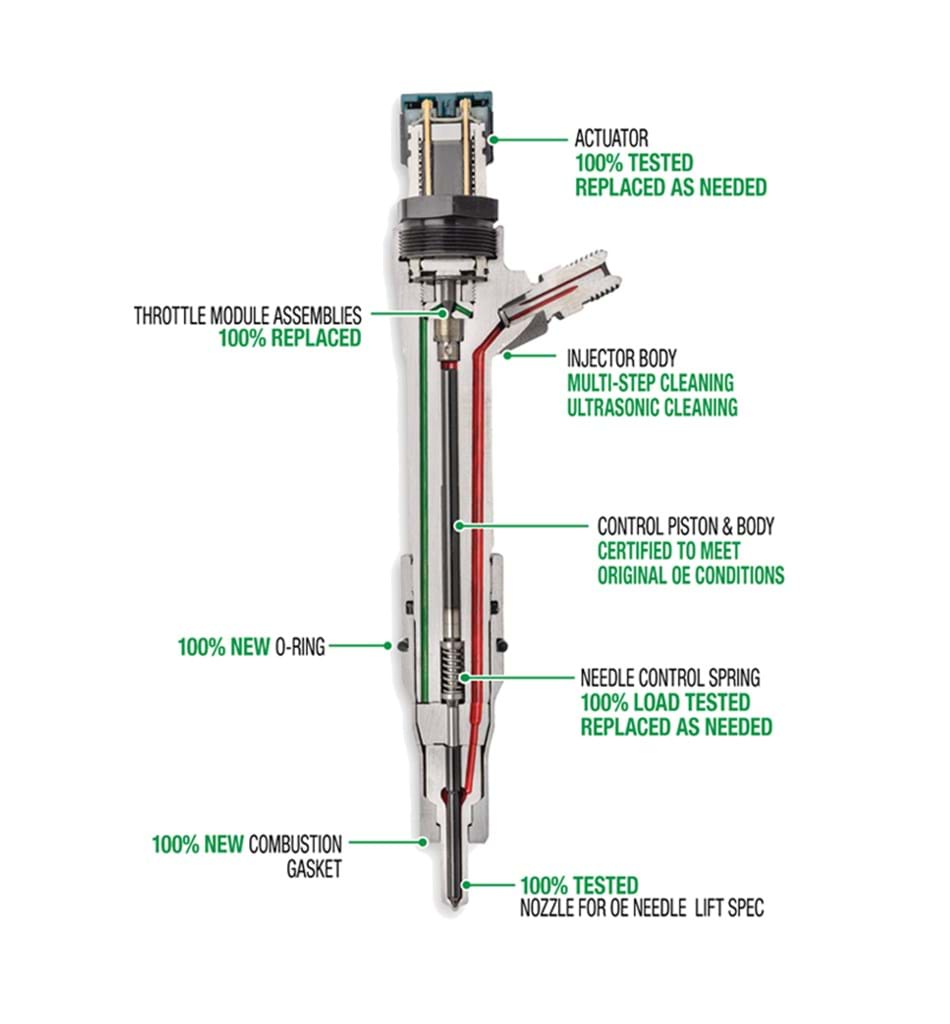 ACTUATOR
100% TESTED
REPLACED AS NEEDED

THROTTLE MODULE ASSEMBLIES
100% REPLACED

INJECTOR BODY
MULTI-STEP CLEANING
ULTRASONIC CLEANING

CONTROL PISTON & BODY
CERTIFIED TO MEET
ORIGINAL OE CONDITIONS

100% NEW O-RING

NEEDLE CONTROL SPRING
100% LOAD TESTED
REPLACED AS NEEDED

100% NEW COMBUSTION
GASKET

100% TESTED
NOZZLE FOR OE NEEDLE LIFT SPEC